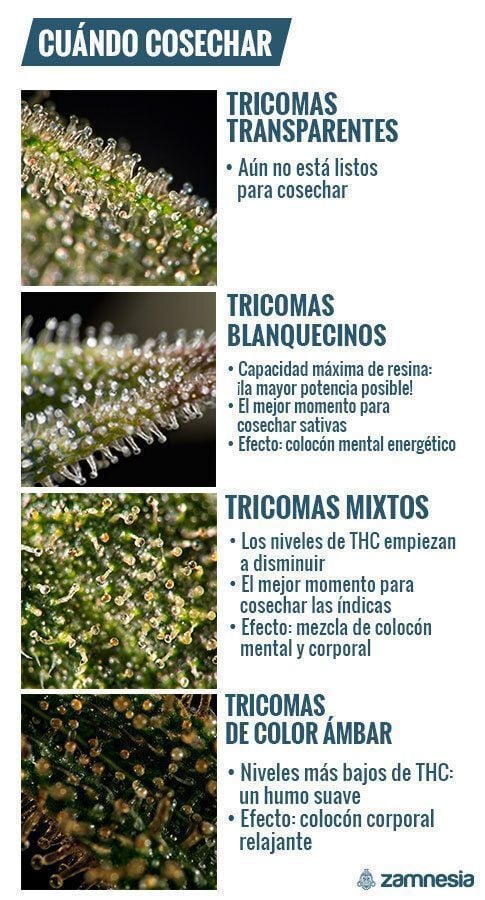 CUÁNDO COSECHAR

TRICOMAS TRANSPARENTES

• Aún no está listos para cosechar

TRICOMAS BLANQUECINOS

• Capacidad máxima de resina: ¡la mayor potencia posible!
• El mejor momento para cosechar sativas
• Efecto: colocón mental energético

TRICOMAS MIXTOS

• Los niveles de THC empiezan a disminuir
• El mejor momento para cosechar las índicas
• Efecto: mezcla de colocón mental y corporal

TRICOMAS DE COLOR ÁMBAR

• Niveles más bajos de THC: un humo suave
• Efecto: colocón corporal relajante

zamnesia