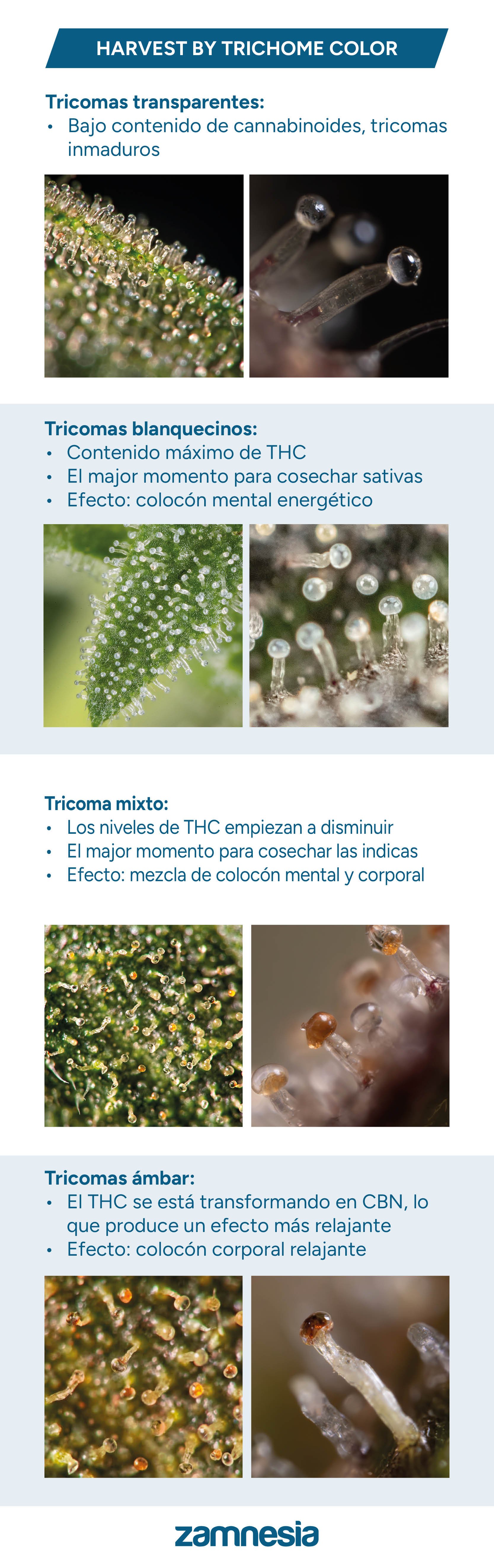 HARVEST BY TRICHOME COLOR

Tricomas transparentes:
• Bajo contenido de cannabinoides, tricomas inmaduros

Tricomas blanquecinos:
• Contenido máximo de THC
• El major momento para cosechar sativas
• Efecto: colocón mental energético

Tricoma mixto:
• Los niveles de THC empiezan a disminuir
• El major momento para cosechar las indicas
• Efecto: mezcla de colocón mental y corporal

Tricomas ámbar:
• El THC se está transformando en CBN, lo que produce un efecto más relajante
• Efecto: colocón corporal relajante

zamnesia