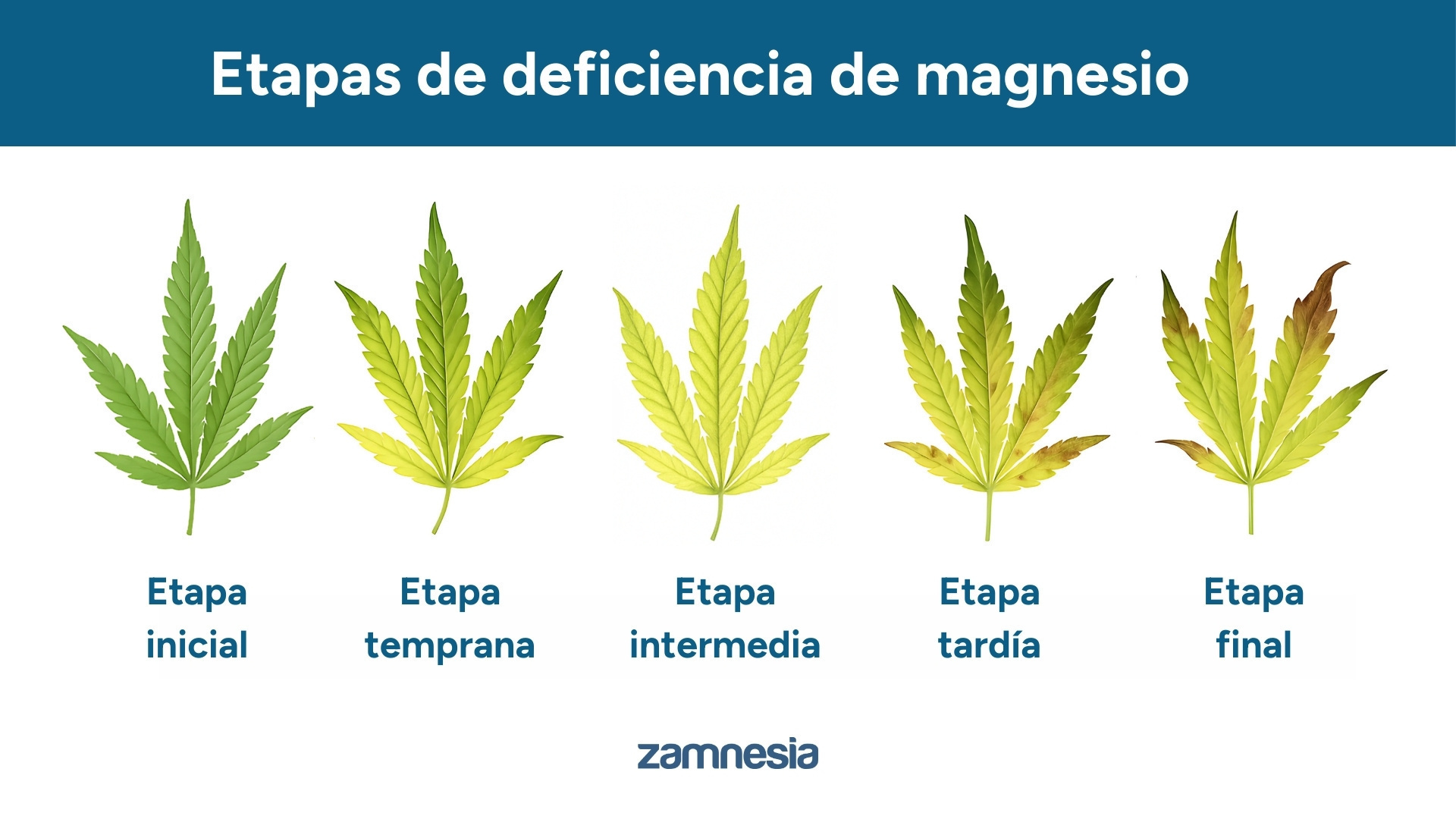 Etapas de deficiencia de magnesio

Etapa inicial

Etapa temprana

Etapa intermedia

Etapa tardía

Etapa final

zamnesia