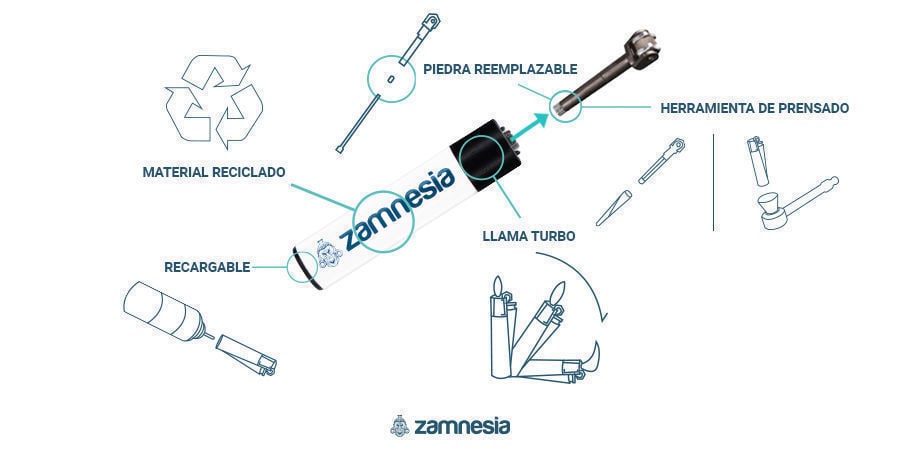 PIEDRA REEMPLAZABLE

HERRAMIENTA DE PRENSADO

MATERIAL RECICLADO

zamnesia

LLAMA TURBO

RECARGABLE

zamnesia