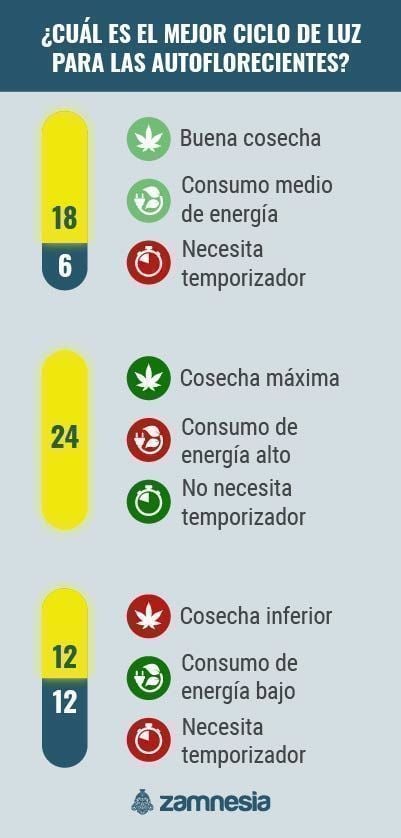 ¿CUÁL ES EL MEJOR CICLO DE LUZ PARA LAS AUTOFLORECIENTES?

18
6

Buena cosecha
Consumo medio de energía
Necesita temporizador

24

Cosecha máxima
Consumo de energía alto
No necesita temporizador

12
12

Cosecha inferior
Consumo de energía bajo
Necesita temporizador

zamnesia