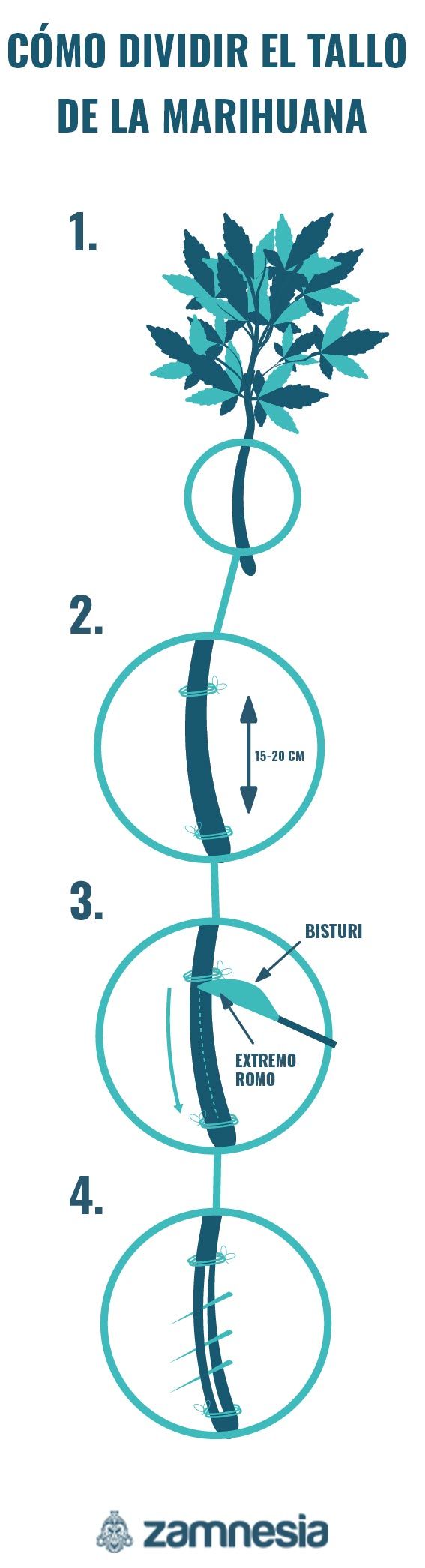 CÓMO DIVIDIR EL TALLO DE LA MARIHUANA

1.

2.

15-20 CM

3.

BISTURI

EXTREMO ROMO

4.

zamnesia