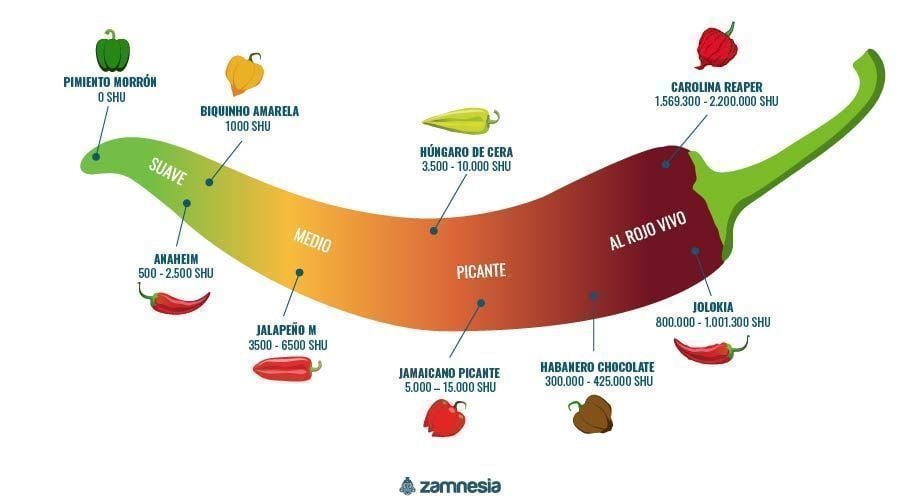 PIMIENTO MORRÓN
0 SHU

BIQUINHO AMARELA
1000 SHU

HÚNGARO DE CERA
3.500 - 10.000 SHU

CAROLINA REAPER
1.569.300 - 2.200.000 SHU

SUAVE

MEDIO

PICANTE

AL ROJO VIVO

ANAHEIM
500 - 2.500 SHU

JALAPEÑO M
3500 - 6500 SHU

JAMAICANO PICANTE
5.000 – 15.000 SHU

HABANERO CHOCOLATE
300.000 - 425.000 SHU

JOLOKIA
800.000 - 1.001.300 SHU

zamnesia