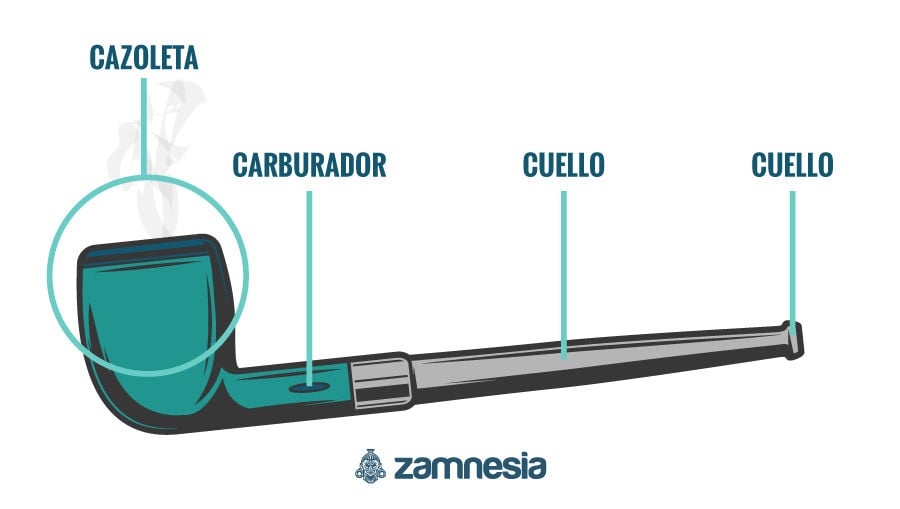 CAZOLETA

CARBURADOR

CUELLO

CUELLO

zamnesia