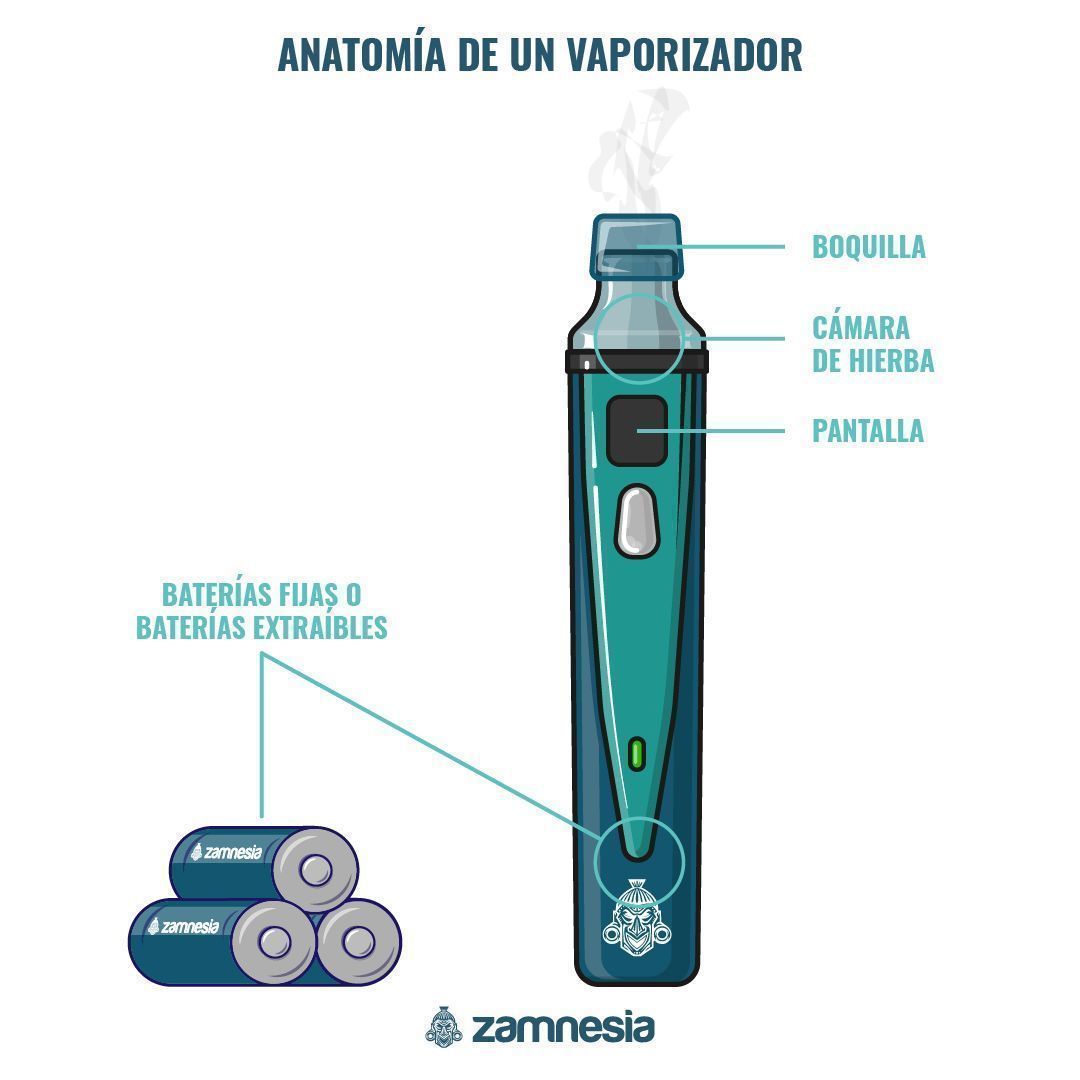 ANATOMÍA DE UN VAPORIZADOR

BOQUILLA

CÁMARA DE HIERBA

PANTALLA

BATERÍAS FIJAS O BATERÍAS EXTRAÍBLES

zamnesia

zamnesia

zamnesia