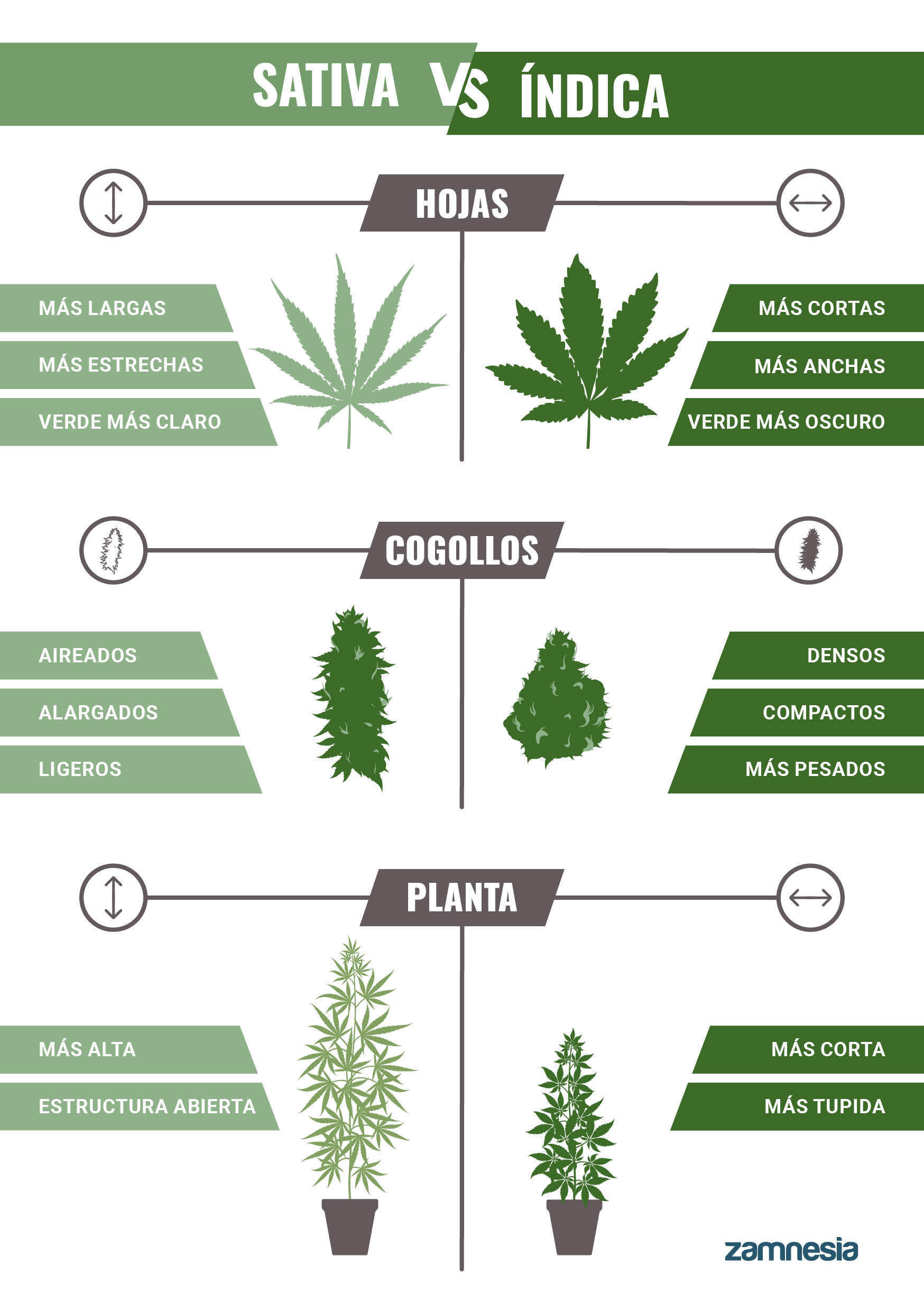 SATIVA VS ÍNDICA

HOJAS

MÁS LARGAS
MÁS ESTRECHAS
VERDE MÁS CLARO

MÁS CORTAS
MÁS ANCHAS
VERDE MÁS OSCURO

COGOLLOS

AIREADOS
ALARGADOS
LIGEROS

DENSOS
COMPACTOS
MÁS PESADOS

PLANTA

MÁS ALTA
ESTRUCTURA ABIERTA

MÁS CORTA
MÁS TUPIDA

zamnesia