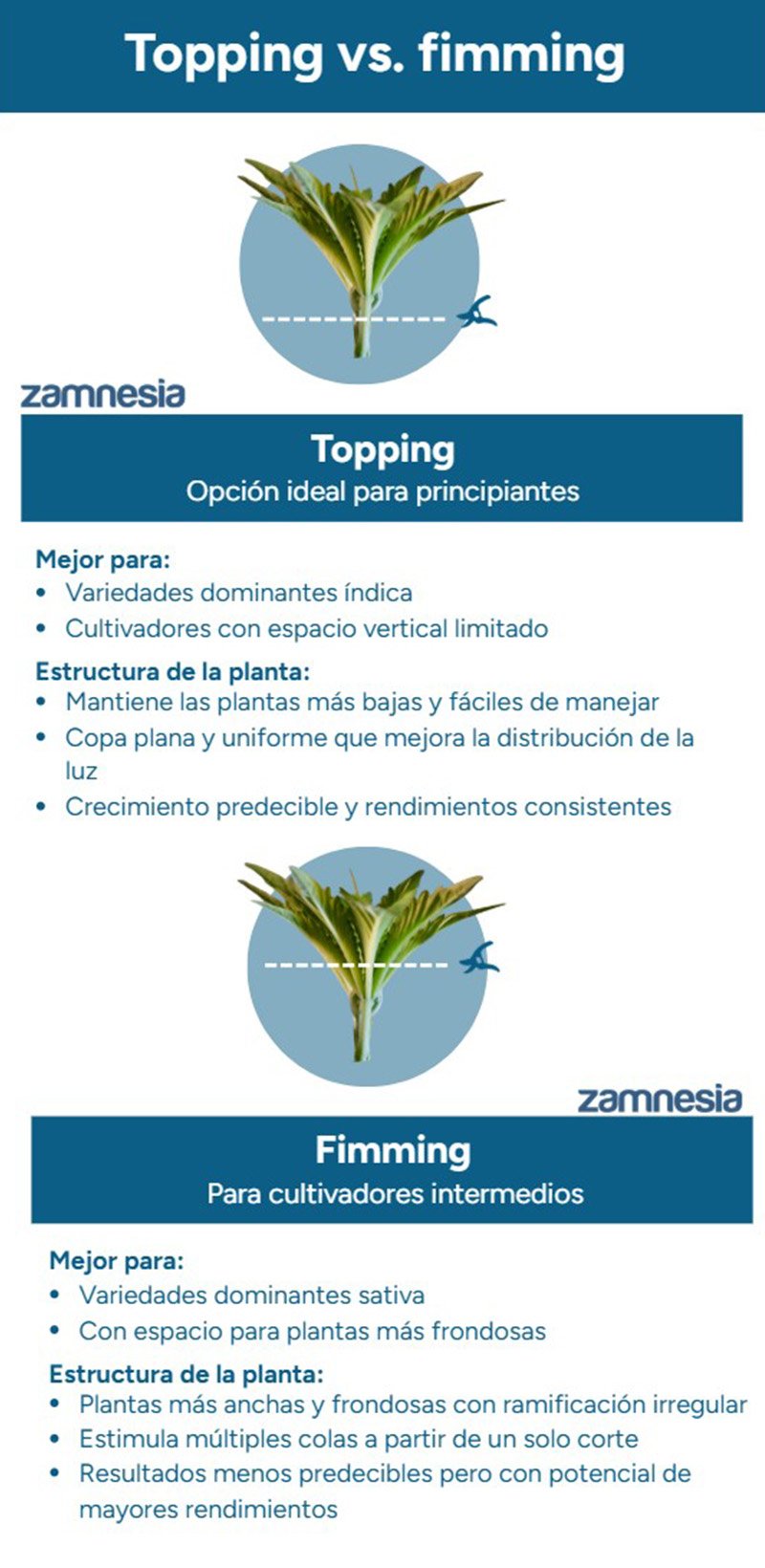 Topping vs. fimming

zamnesia

Topping
Opción ideal para principiantes

Mejor para:
• Variedades dominantes índica
• Cultivadores con espacio vertical limitado

Estructura de la planta:
• Mantiene las plantas más bajas y fáciles de manejar
• Copa plana y uniforme que mejora la distribución de la luz
• Crecimiento predecible y rendimientos consistentes

zamnesia

Fimming
Para cultivadores intermedios

Mejor para:
• Variedades dominantes sativa
• Con espacio para plantas más frondosas

Estructura de la planta:
• Plantas más anchas y frondosas con ramificación irregular
• Estimula múltiples colas a partir de un solo corte
• Resultados menos predecibles pero con potencial de mayores rendimientos