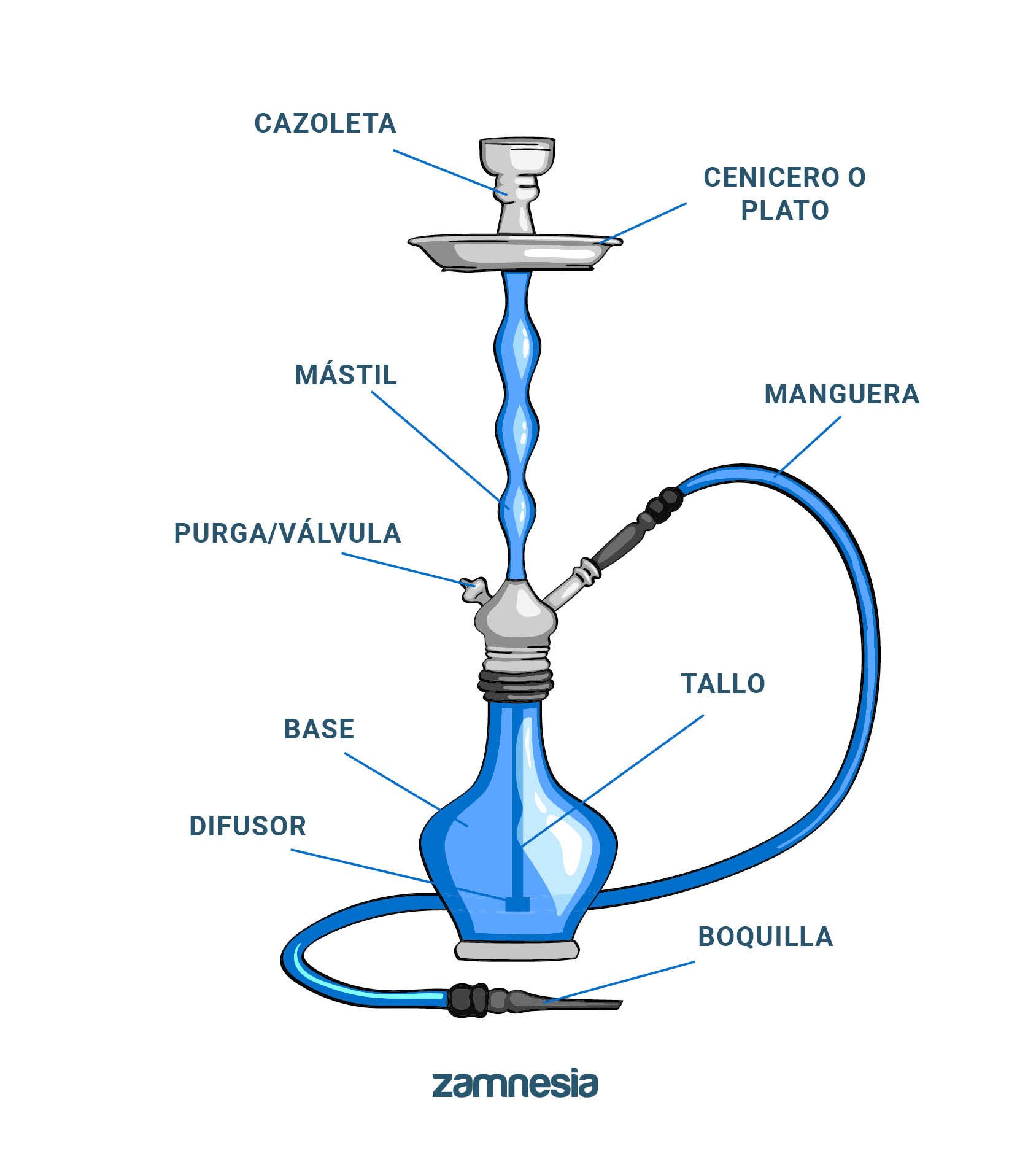 CAZOLETA

CENICERO O PLATO

MÁSTIL

MANGUERA

PURGA/VÁLVULA

TALLO

BASE

DIFUSOR

BOQUILLA

zamnesia