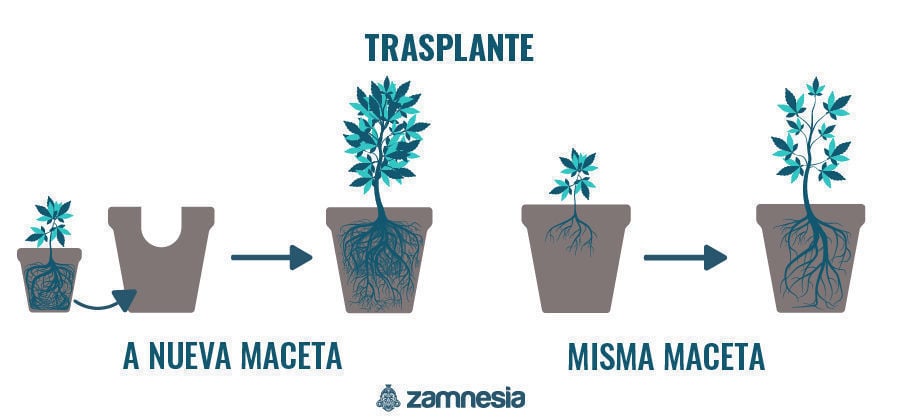 TRASPLANTE

A NUEVA MACETA

MISMA MACETA

zamnesia